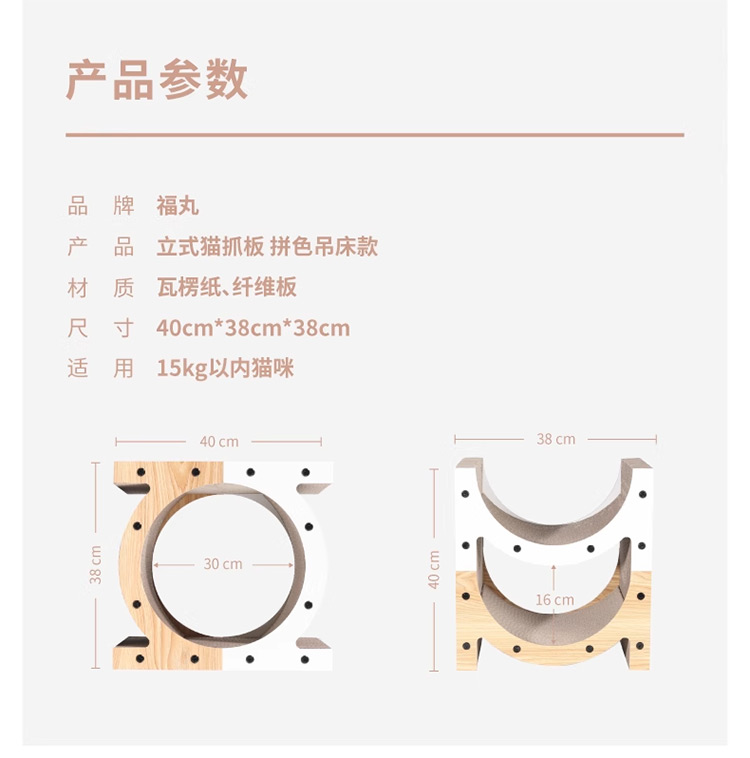 产品参数

品　牌　福丸
产　品　立式猫抓板 拼色吊床款
材　质　瓦楞纸、纤维板
尺　寸　40cm*38cm*38cm
适　用　15kg以内猫咪

40 cm
38 cm
30 cm

38 cm
40 cm
16 cm