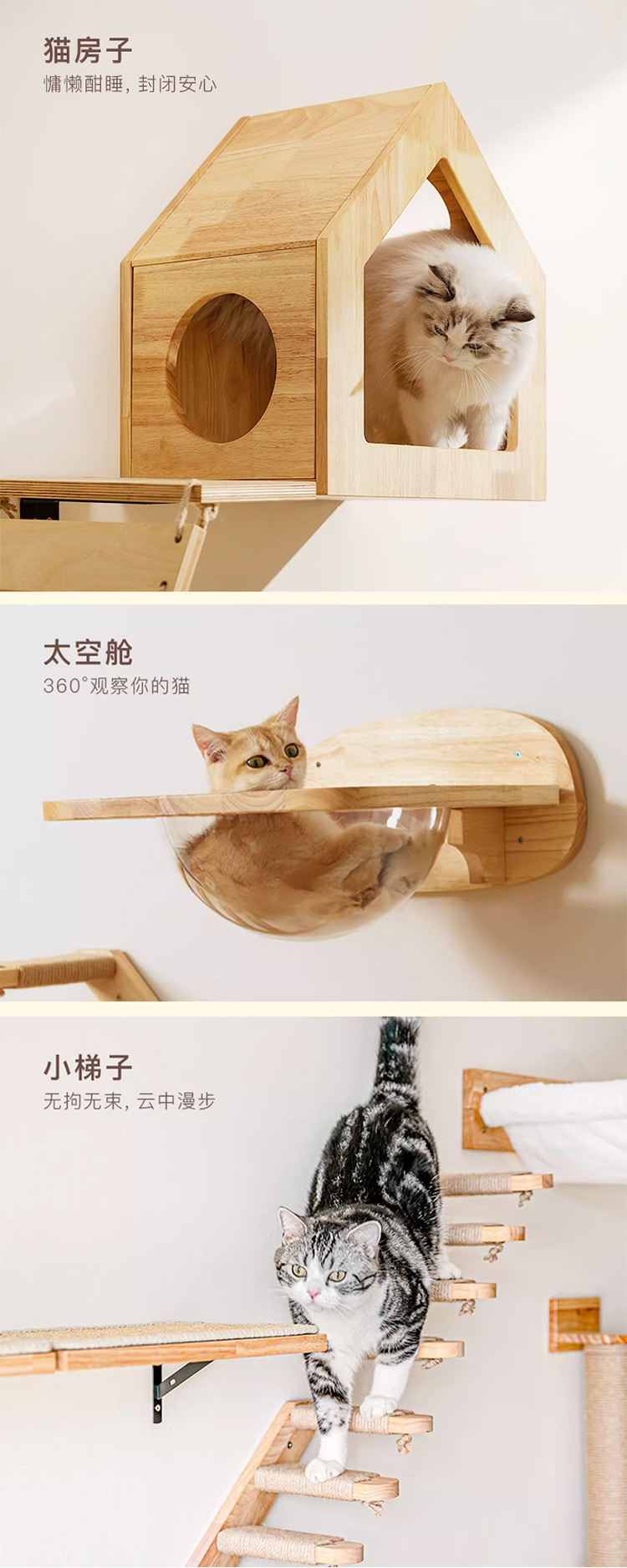 猫房子
慵懒酣睡，封闭安心

太空舱
360°观察你的猫

小梯子
无拘无束，云中漫步